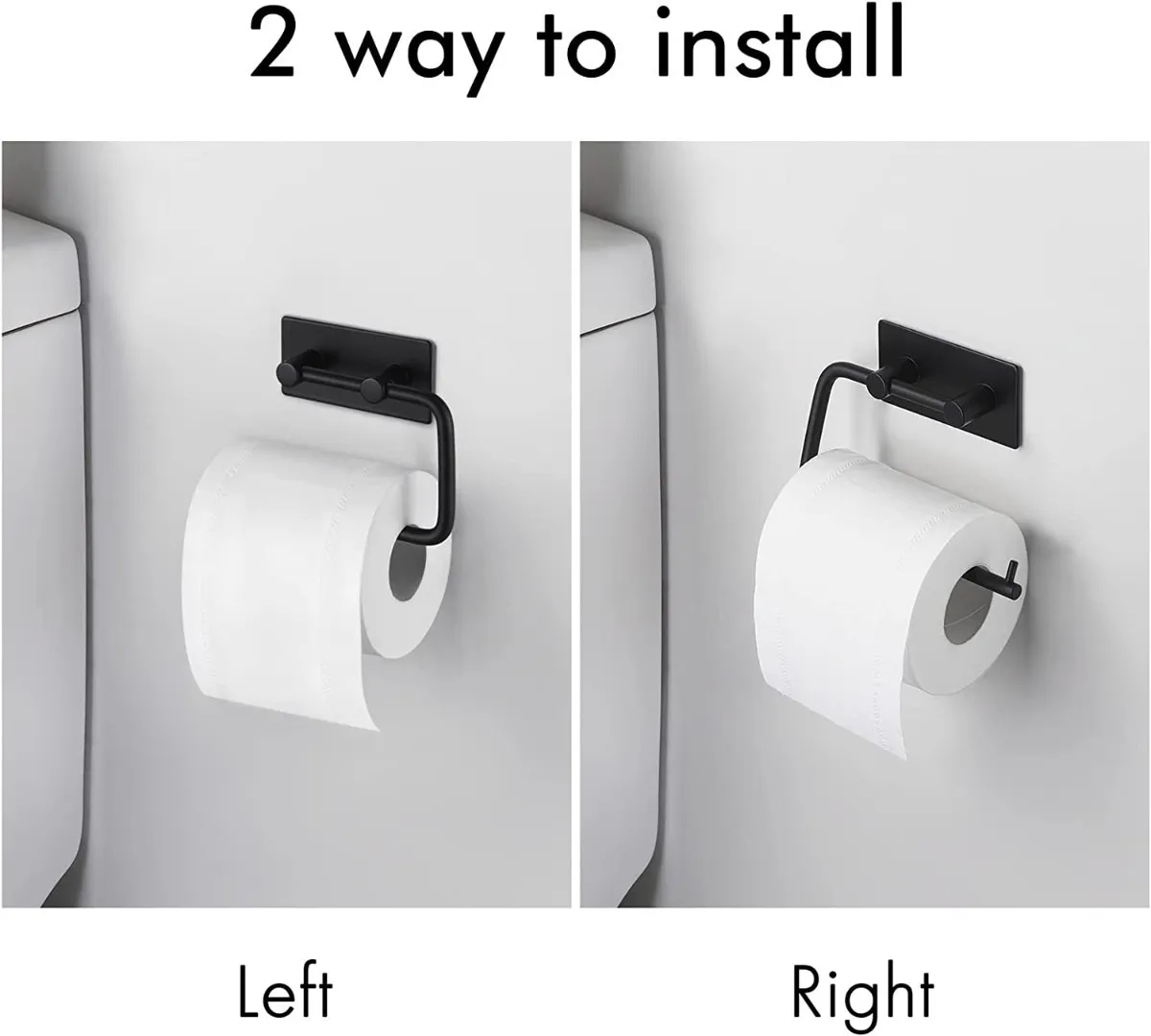 2 way to install

Left

Right